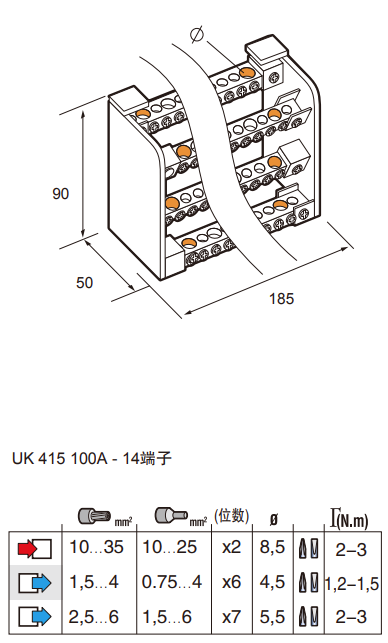 Ø

90

50

185

UK 415 100A - 14端子

|  | $mm^2$ | $mm^2$ | (位数) | ø |  | (N.m) |
|---|---|---|---|---|---|---|
|  | 10...35 | 10...25 | x2 | 8,5 |  | 2–3 |
|  | 1,5...4 | 0.75...4 | x6 | 4,5 |  | 1,2–1,5 |
|  | 2,5...6 | 1,5...6 | x7 | 5,5 |  | 2–3 |