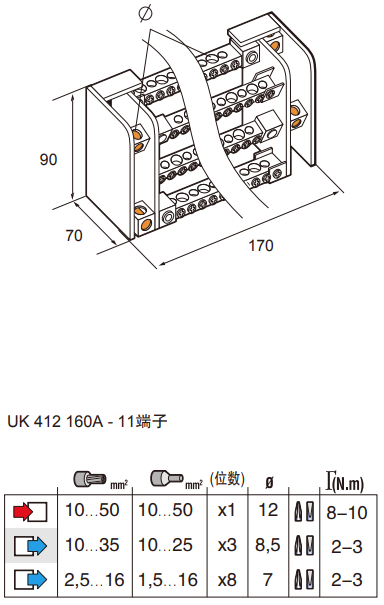 Ø

90

70

170

UK 412 160A - 11端子

|  | $mm^2$ | $mm^2$ | (位数) | ø |  | (N.m) |
|---|---|---|---|---|---|---|
|  | 10...50 | 10...50 | x1 | 12 |  | 8–10 |
|  | 10...35 | 10...25 | x3 | 8,5 |  | 2–3 |
|  | 2,5...16 | 1,5...16 | x8 | 7 |  | 2–3 |